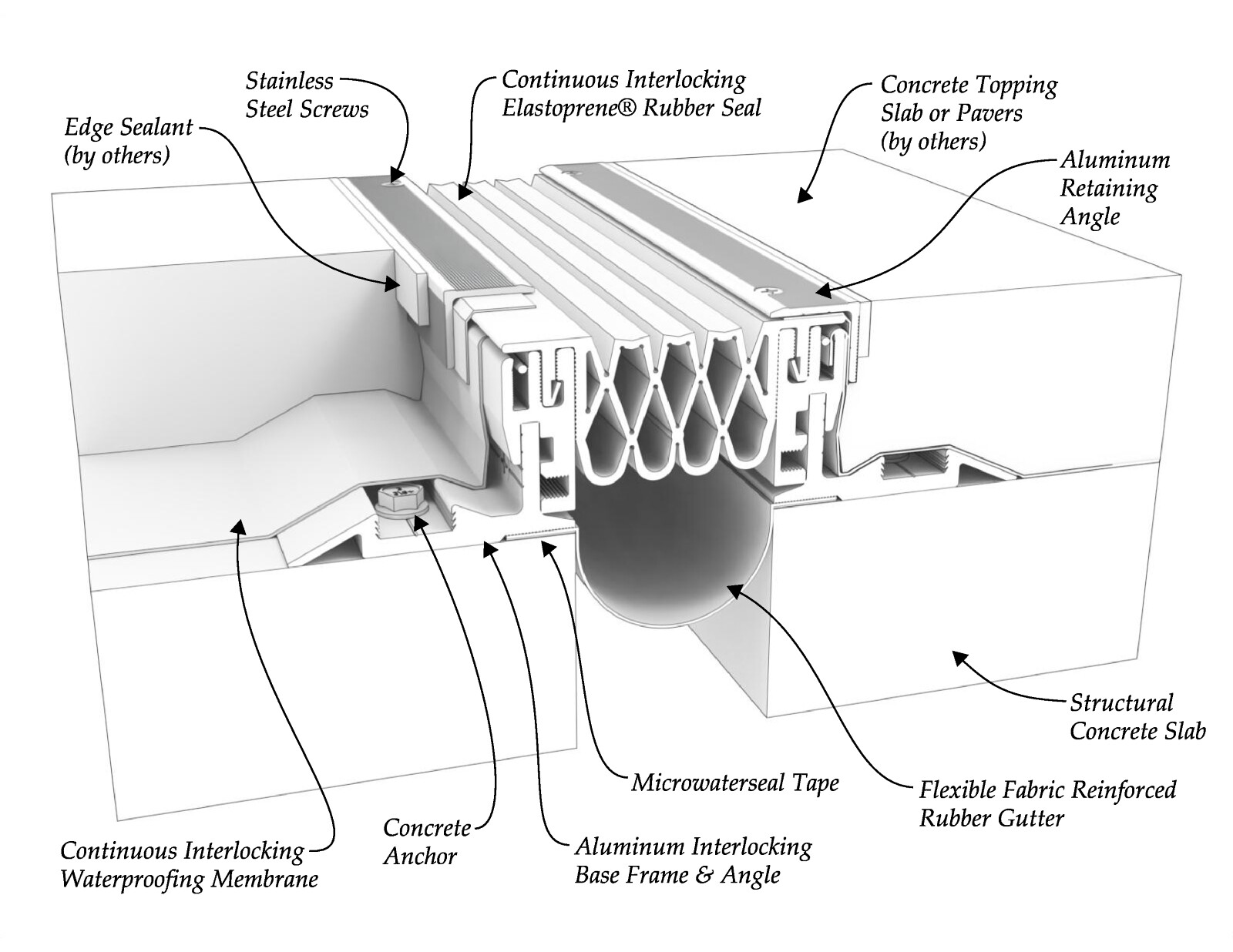 Stainless Steel Screws

Continuous Interlocking Elastoprene® Rubber Seal

Concrete Topping Slab or Pavers (by others)

Edge Sealant (by others)

Aluminum Retaining Angle

Structural Concrete Slab

Microwaterseal Tape

Flexible Fabric Reinforced Rubber Gutter

Concrete Anchor

Aluminum Interlocking Base Frame & Angle

Continuous Interlocking Waterproofing Membrane