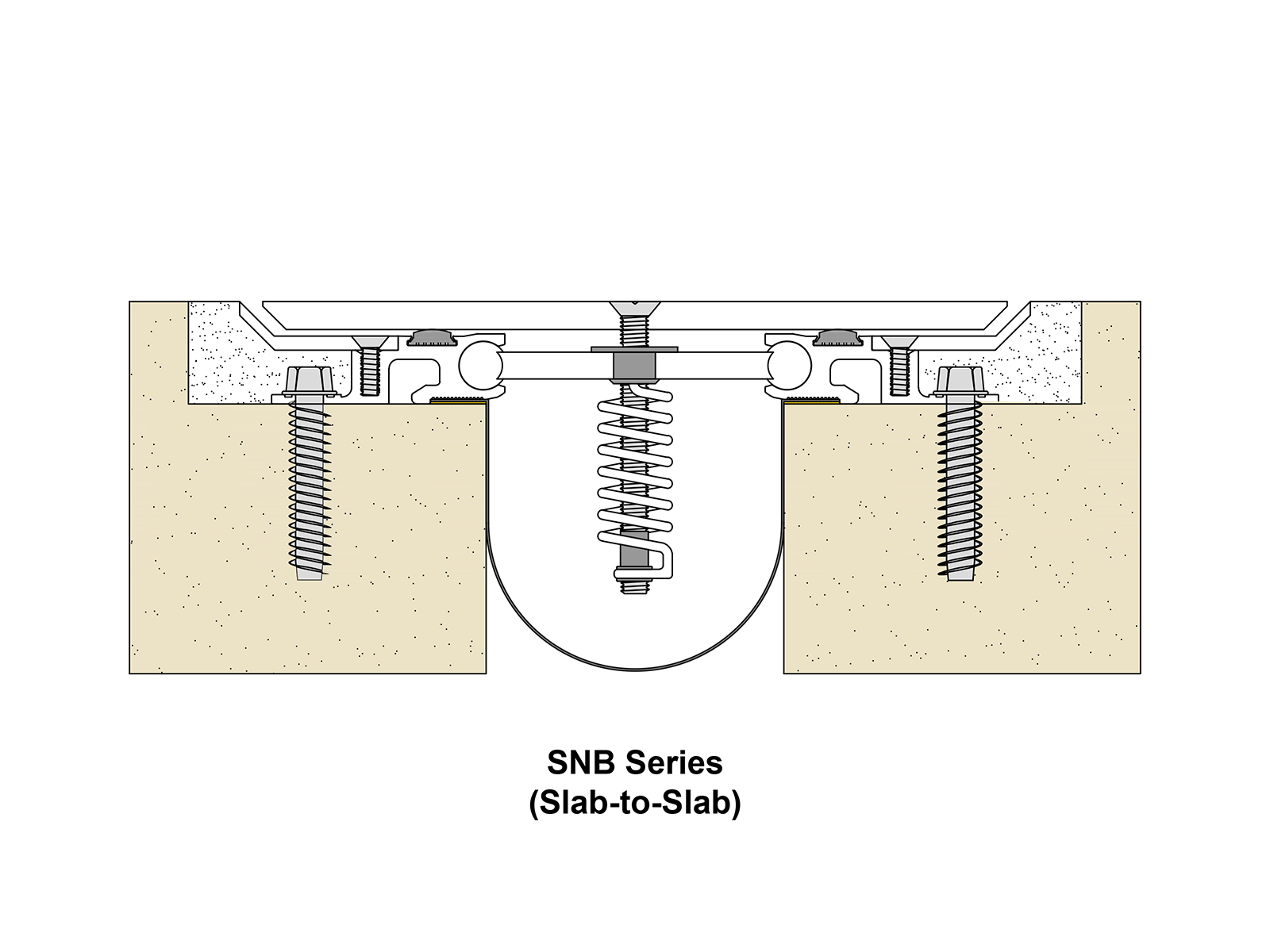 SNB Series
(Slab-to-Slab)