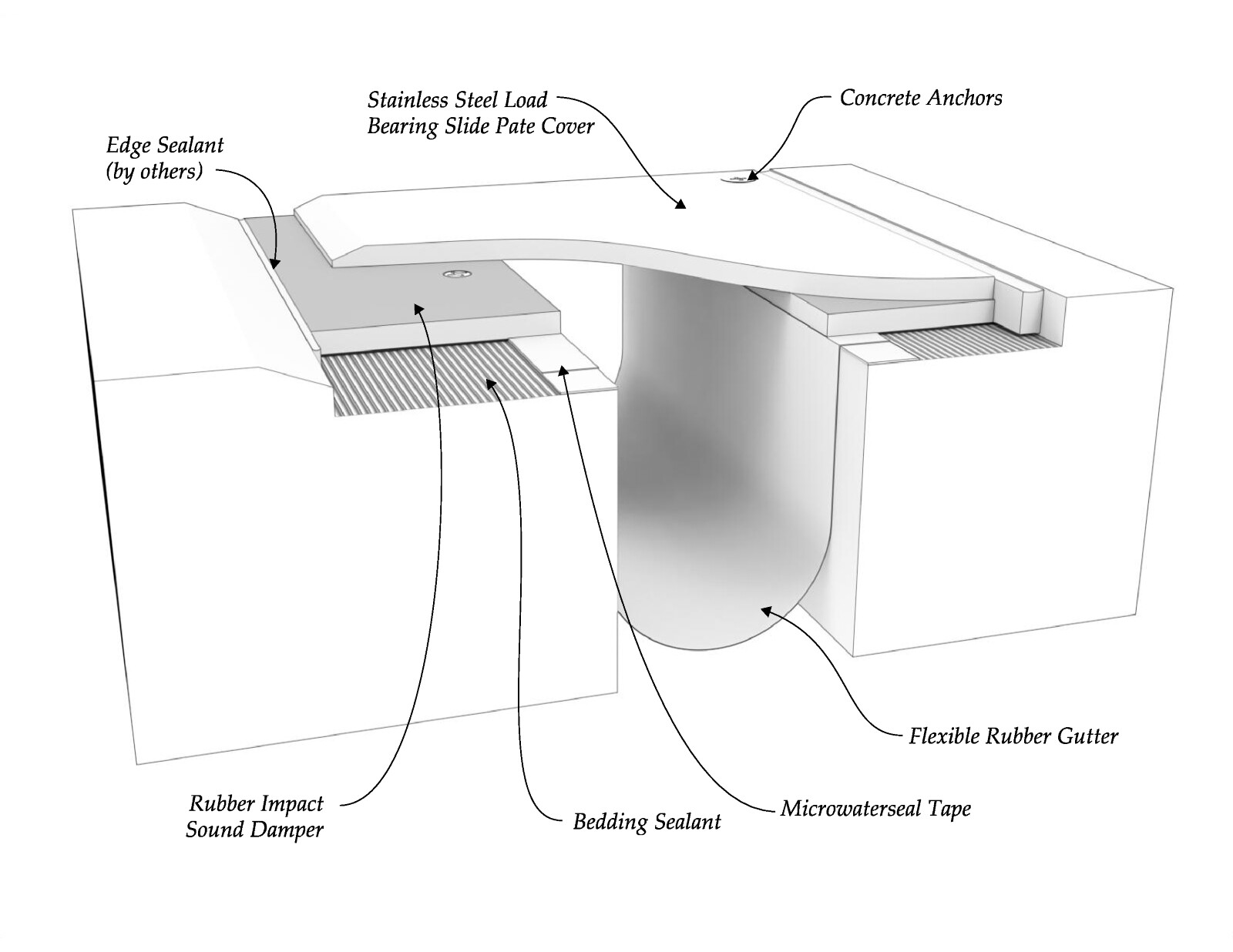 Stainless Steel Load Bearing Slide Pate Cover

Concrete Anchors

Edge Sealant (by others)

Flexible Rubber Gutter

Rubber Impact Sound Damper

Bedding Sealant

Microwaterseal Tape