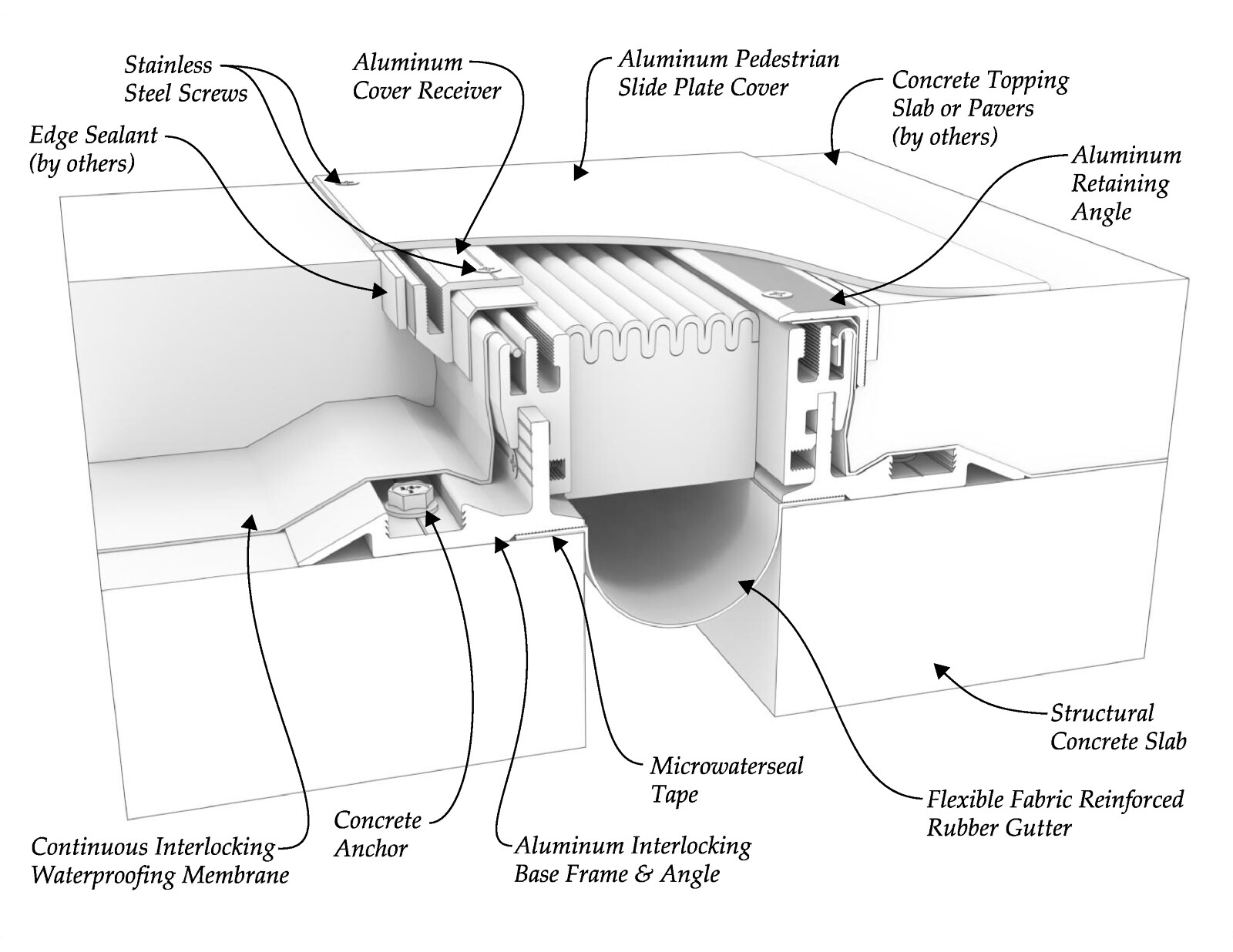 Stainless Steel Screws

Aluminum Cover Receiver

Aluminum Pedestrian Slide Plate Cover

Concrete Topping Slab or Pavers (by others)

Edge Sealant (by others)

Aluminum Retaining Angle

Structural Concrete Slab

Microwaterseal Tape

Flexible Fabric Reinforced Rubber Gutter

Concrete Anchor

Continuous Interlocking Waterproofing Membrane

Aluminum Interlocking Base Frame & Angle