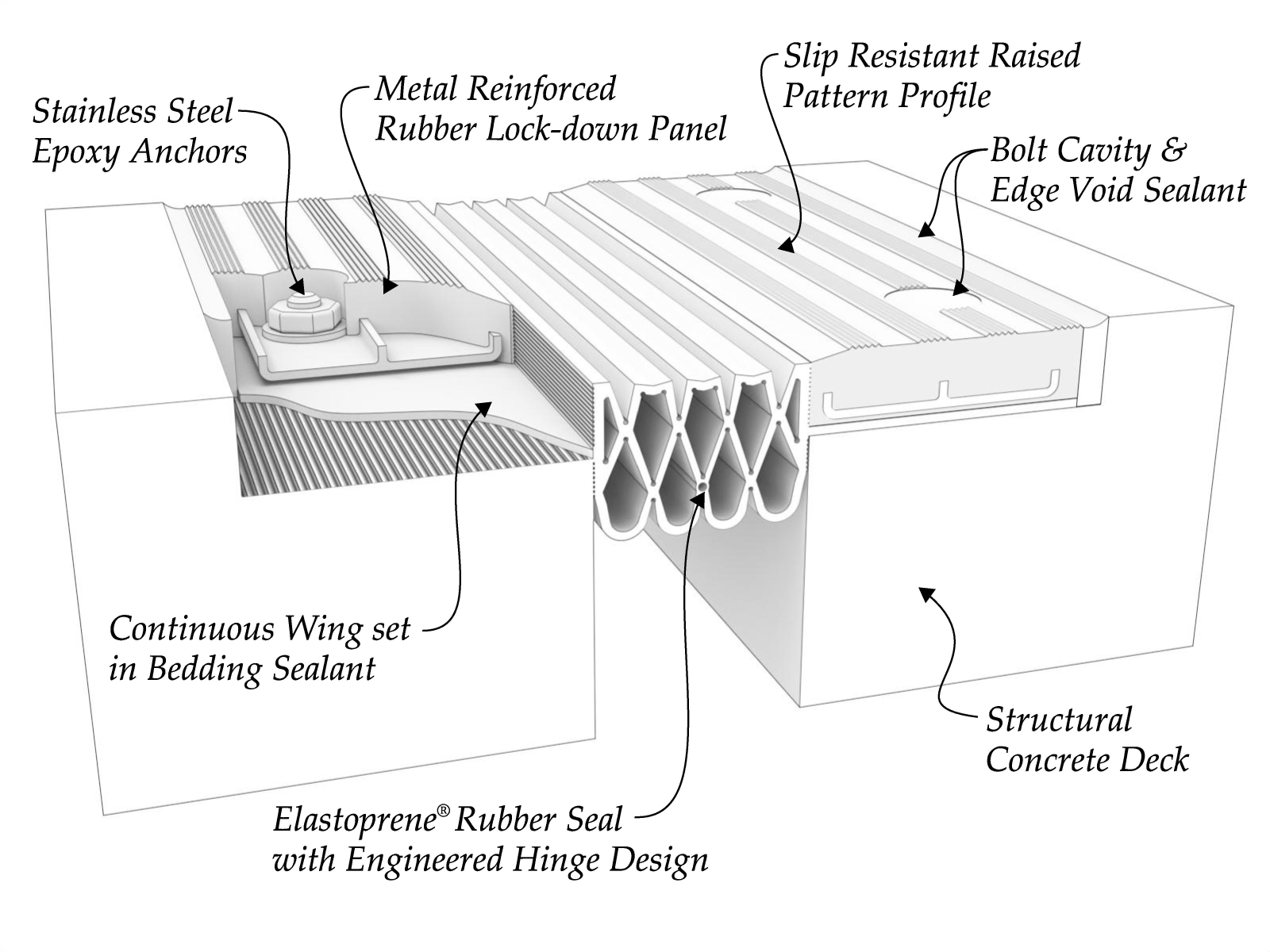 Stainless Steel Epoxy Anchors

Metal Reinforced Rubber Lock-down Panel

Slip Resistant Raised Pattern Profile

Bolt Cavity & Edge Void Sealant

Continuous Wing set in Bedding Sealant

Structural Concrete Deck

Elastoprene® Rubber Seal with Engineered Hinge Design