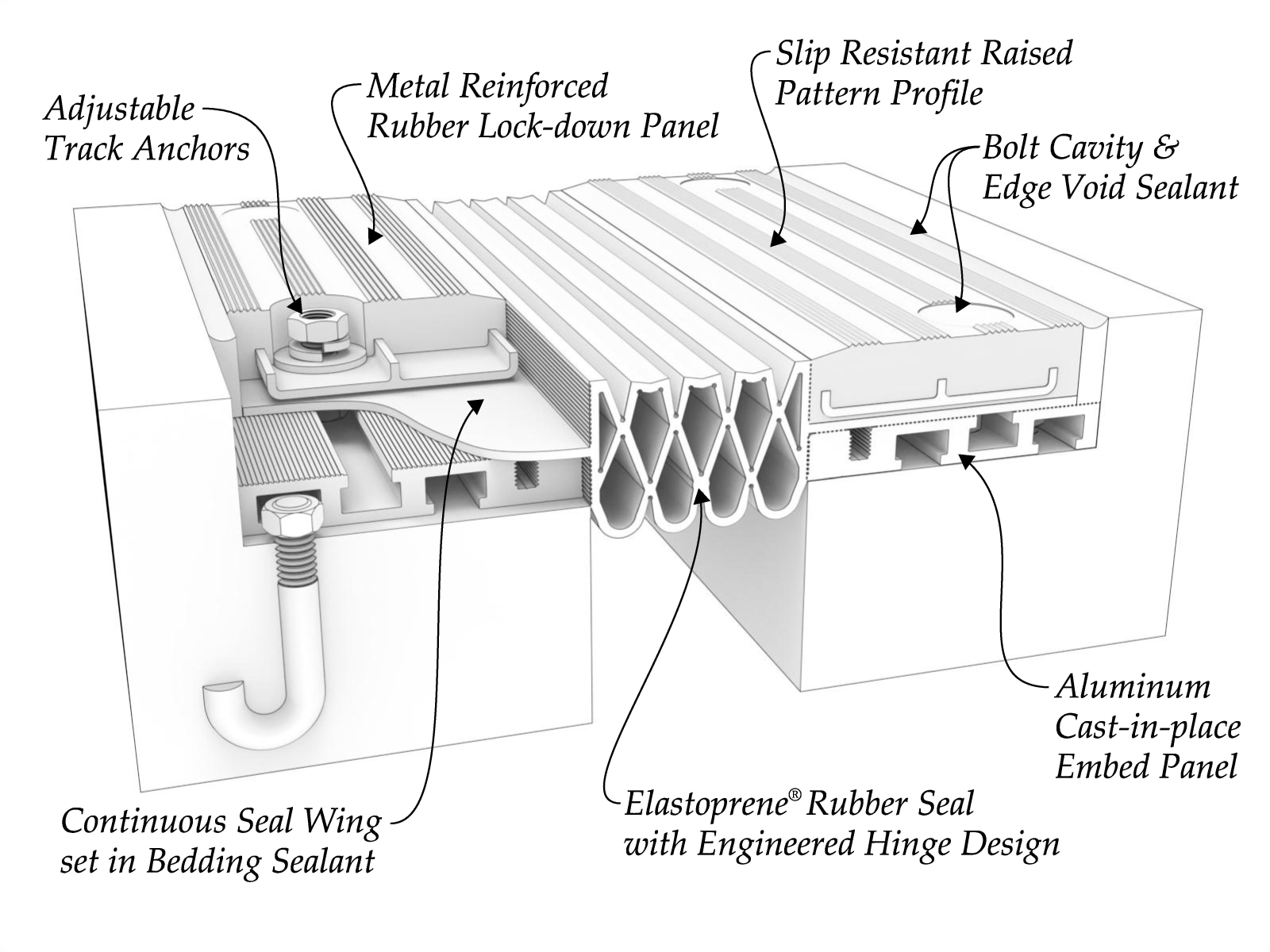 Adjustable Track Anchors

Metal Reinforced Rubber Lock-down Panel

Slip Resistant Raised Pattern Profile

Bolt Cavity & Edge Void Sealant

Aluminum Cast-in-place Embed Panel

Elastoprene® Rubber Seal with Engineered Hinge Design

Continuous Seal Wing set in Bedding Sealant