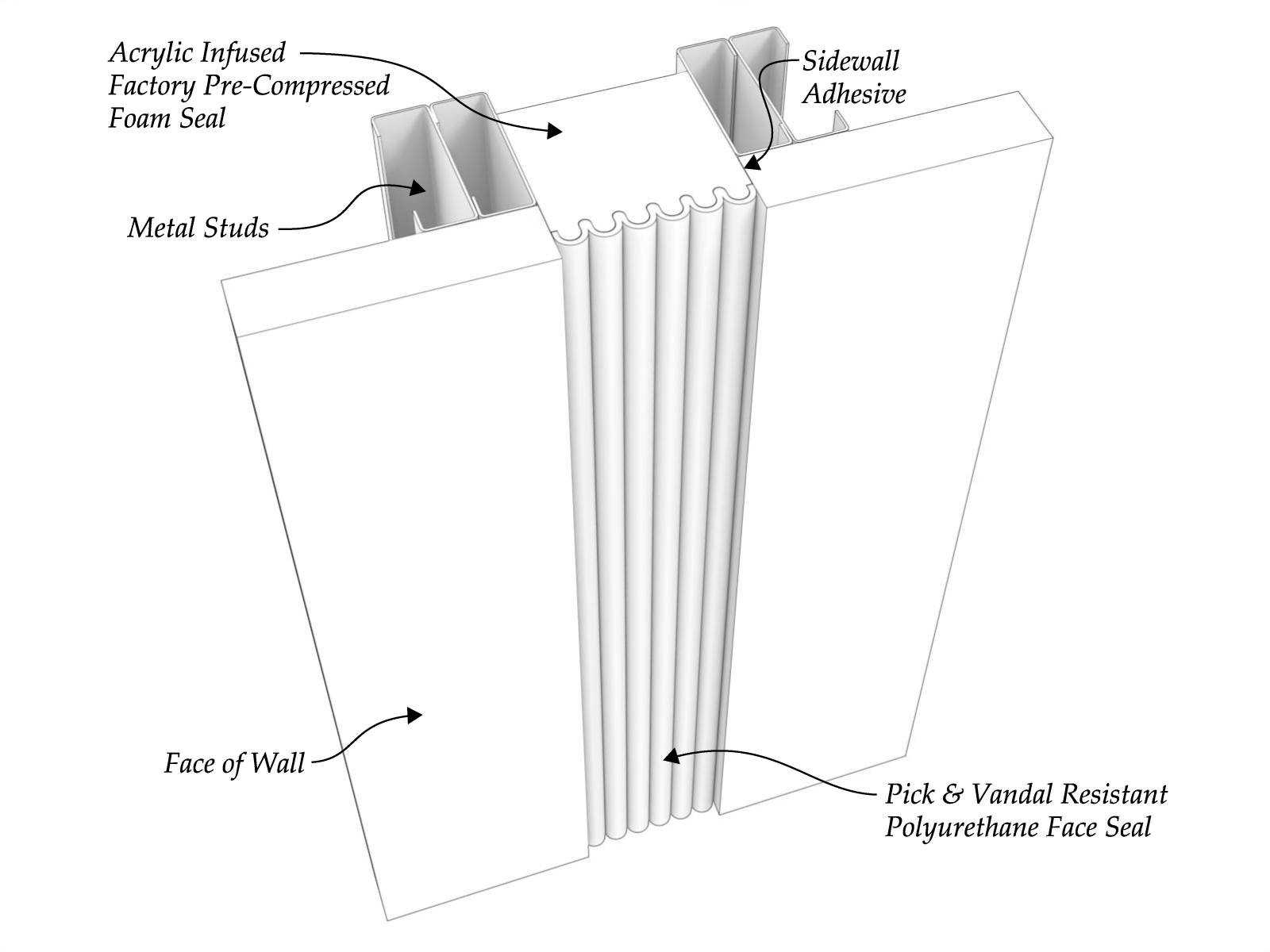 Acrylic Infused Factory Pre-Compressed Foam Seal

Sidewall Adhesive

Metal Studs

Face of Wall

Pick & Vandal Resistant Polyurethane Face Seal