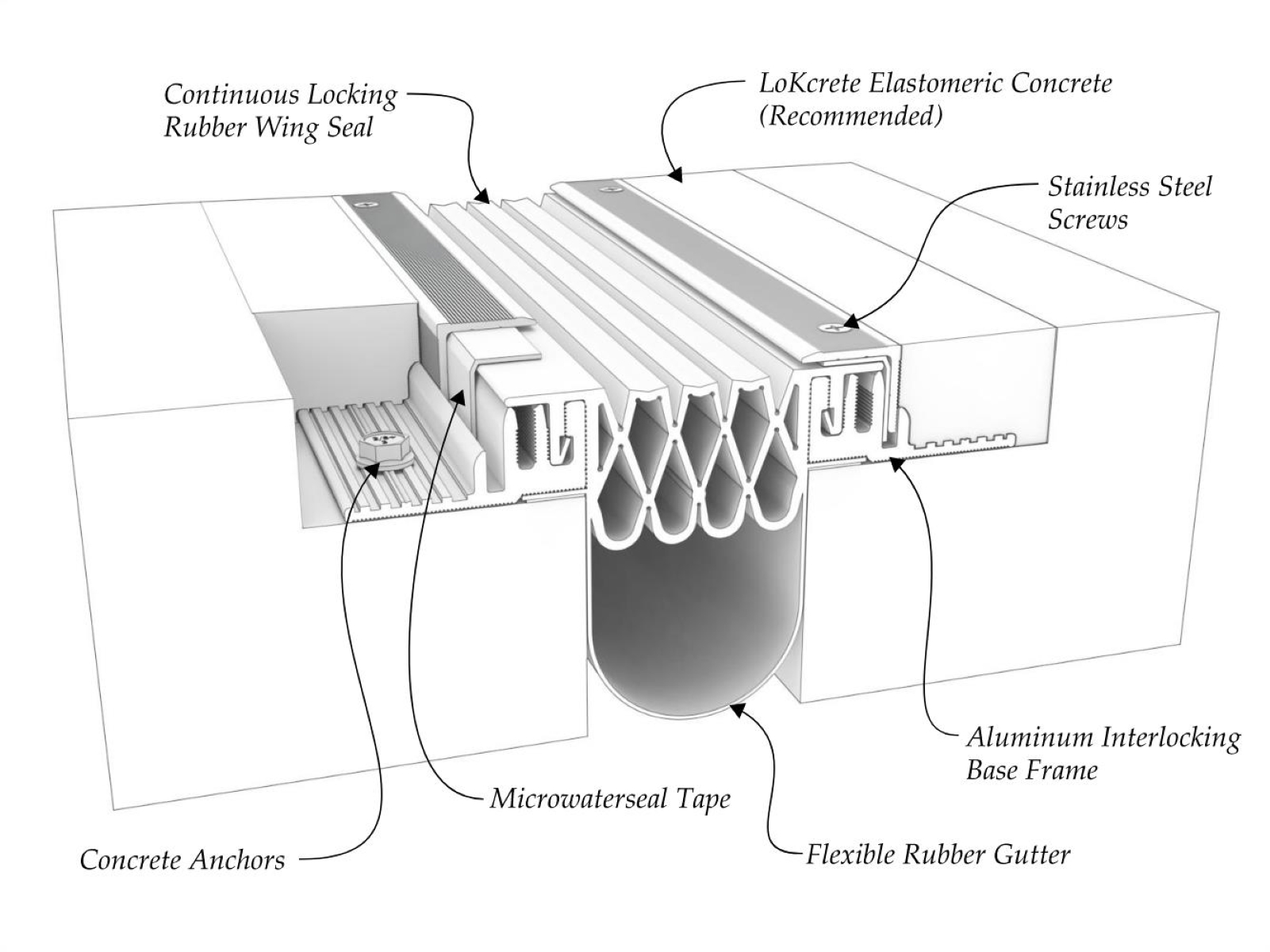 Continuous Locking Rubber Wing Seal

LoKcrete Elastomeric Concrete (Recommended)

Stainless Steel Screws

Aluminum Interlocking Base Frame

Microwaterseal Tape

Concrete Anchors

Flexible Rubber Gutter