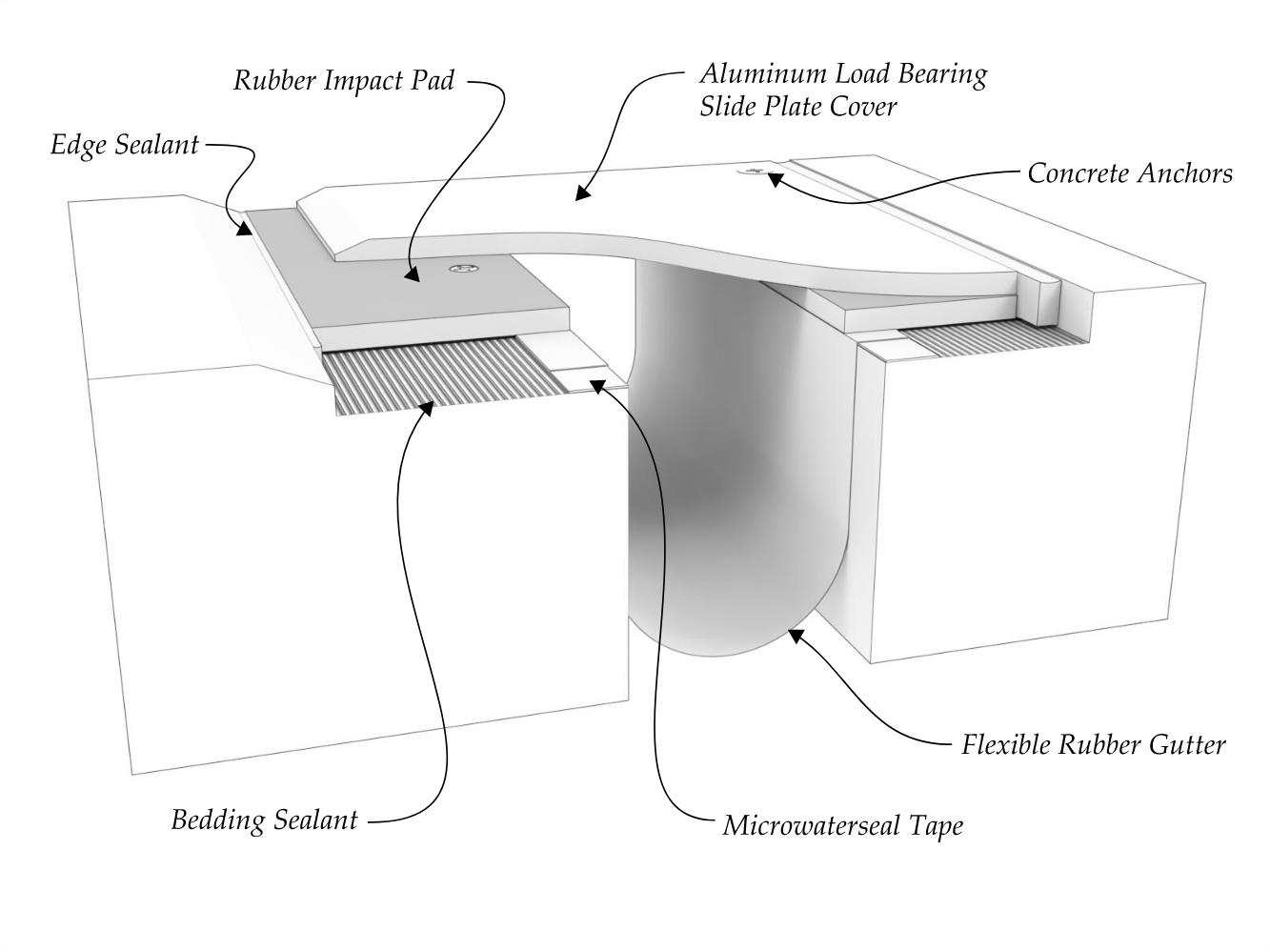 Rubber Impact Pad

Aluminum Load Bearing Slide Plate Cover

Edge Sealant

Concrete Anchors

Flexible Rubber Gutter

Bedding Sealant

Microwaterseal Tape